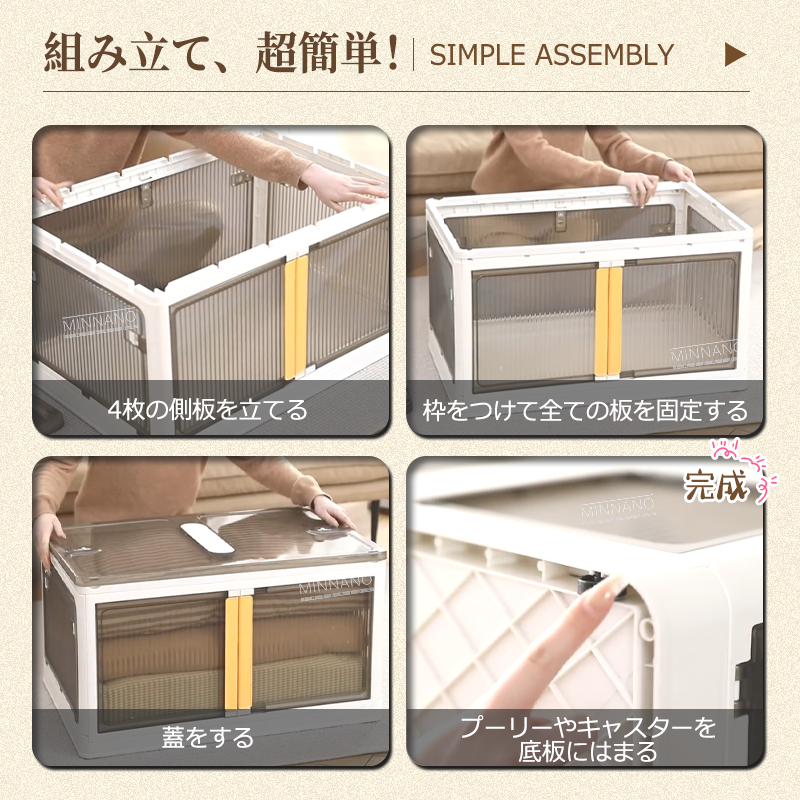 組み立て、超簡単! | SIMPLE ASSEMBLY ▶

MINNANO

4枚の側板を立てる

MINNANO

枠をつけて全ての板を固定する

MINNANO

蓋をする

完成

MINNANO

プーリーやキャスターを底板にはまる